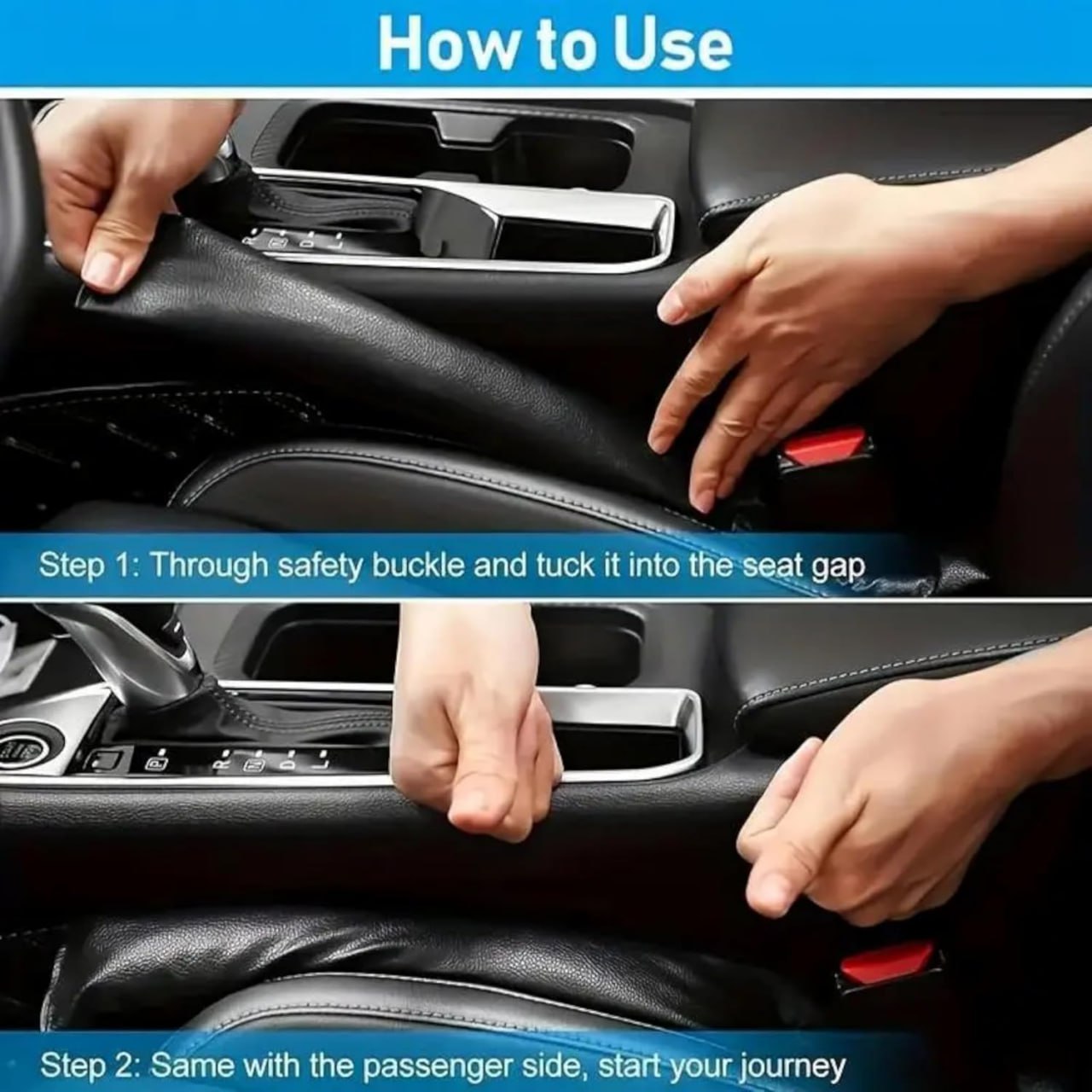 How to Use

Step 1: Through safety buckle and tuck it into the seat gap

Step 2: Same with the passenger side, start your journey